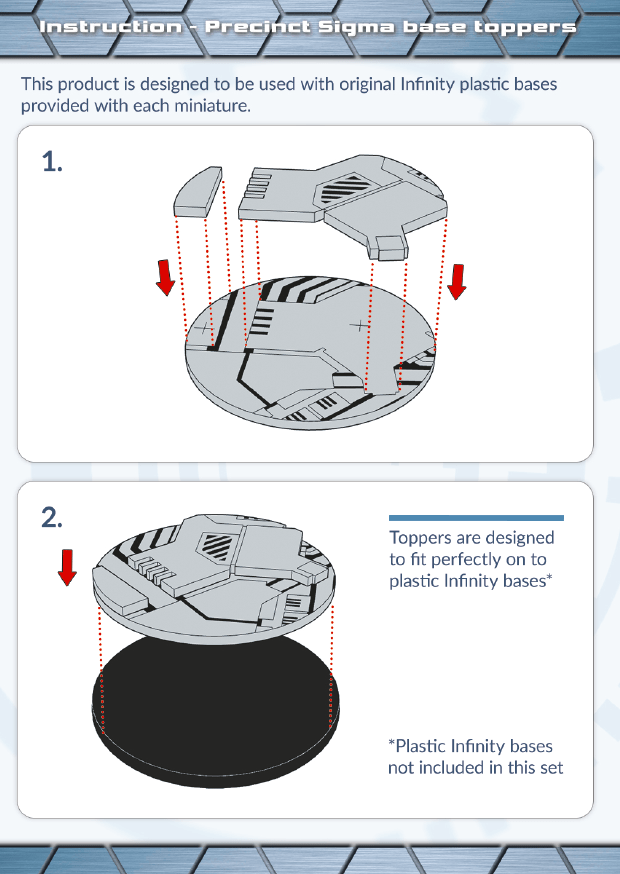 Instruction - Precinct Sigma base toppers

This product is designed to be used with original Infinity plastic bases provided with each miniature.

1.

2.

Toppers are designed to fit perfectly on to plastic Infinity bases*

*Plastic Infinity bases not included in this set